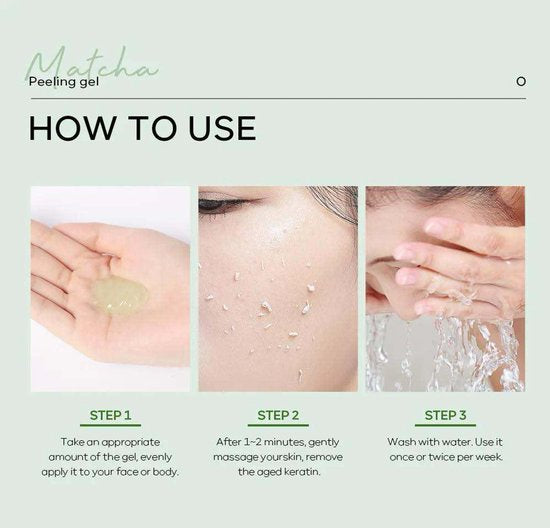 Matcha
Peeling gel

O

HOW TO USE

STEP 1

Take an appropriate amount of the gel, evenly apply it to your face or body.

STEP 2

After 1~2 minutes, gently massage yourskin, remove the aged keratin.

STEP 3

Wash with water. Use it once or twice per week.