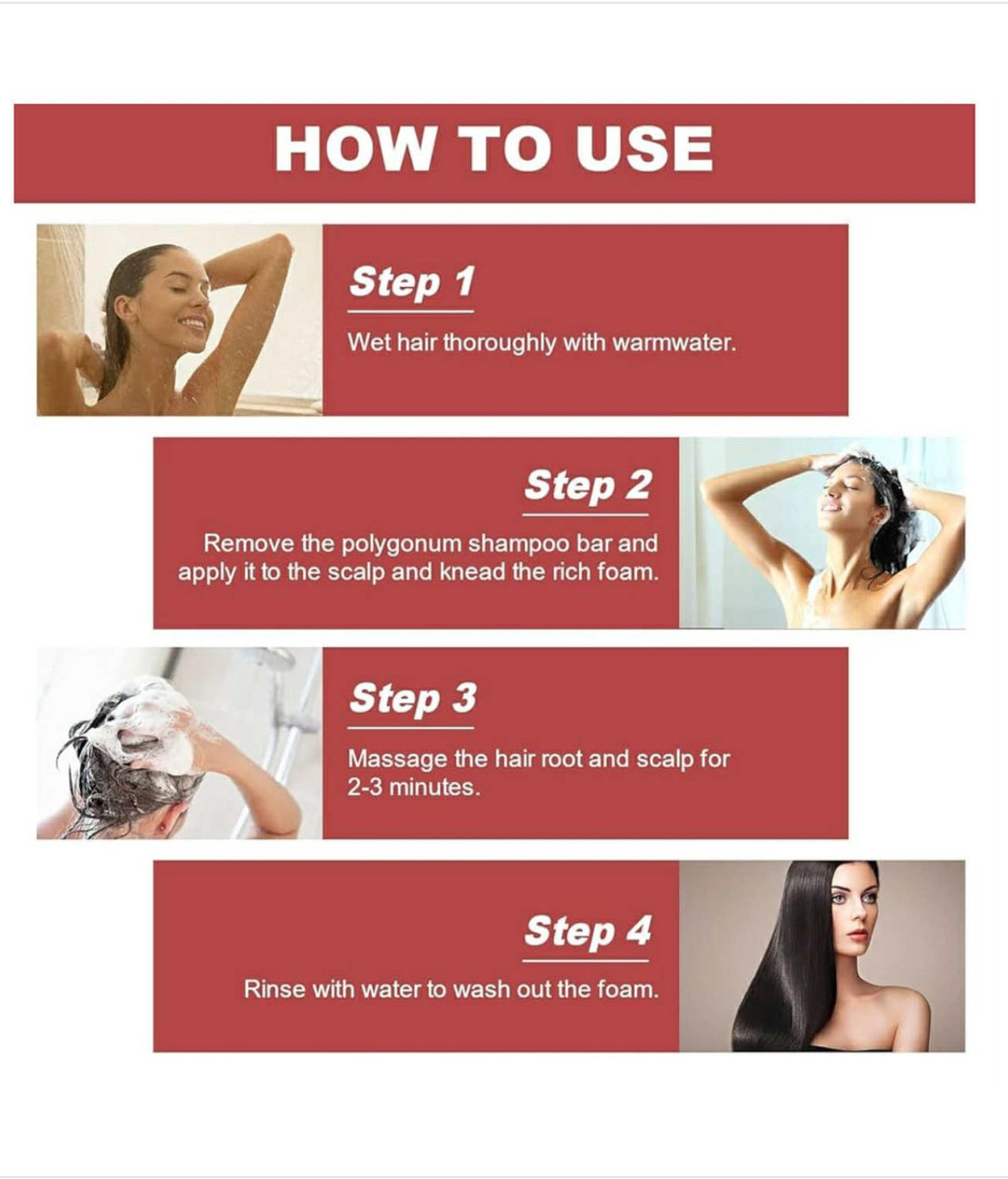 HOW TO USE

Step 1

Wet hair thoroughly with warmwater.

Step 2

Remove the polygonum shampoo bar and apply it to the scalp and knead the rich foam.

Step 3

Massage the hair root and scalp for 2-3 minutes.

Step 4

Rinse with water to wash out the foam.